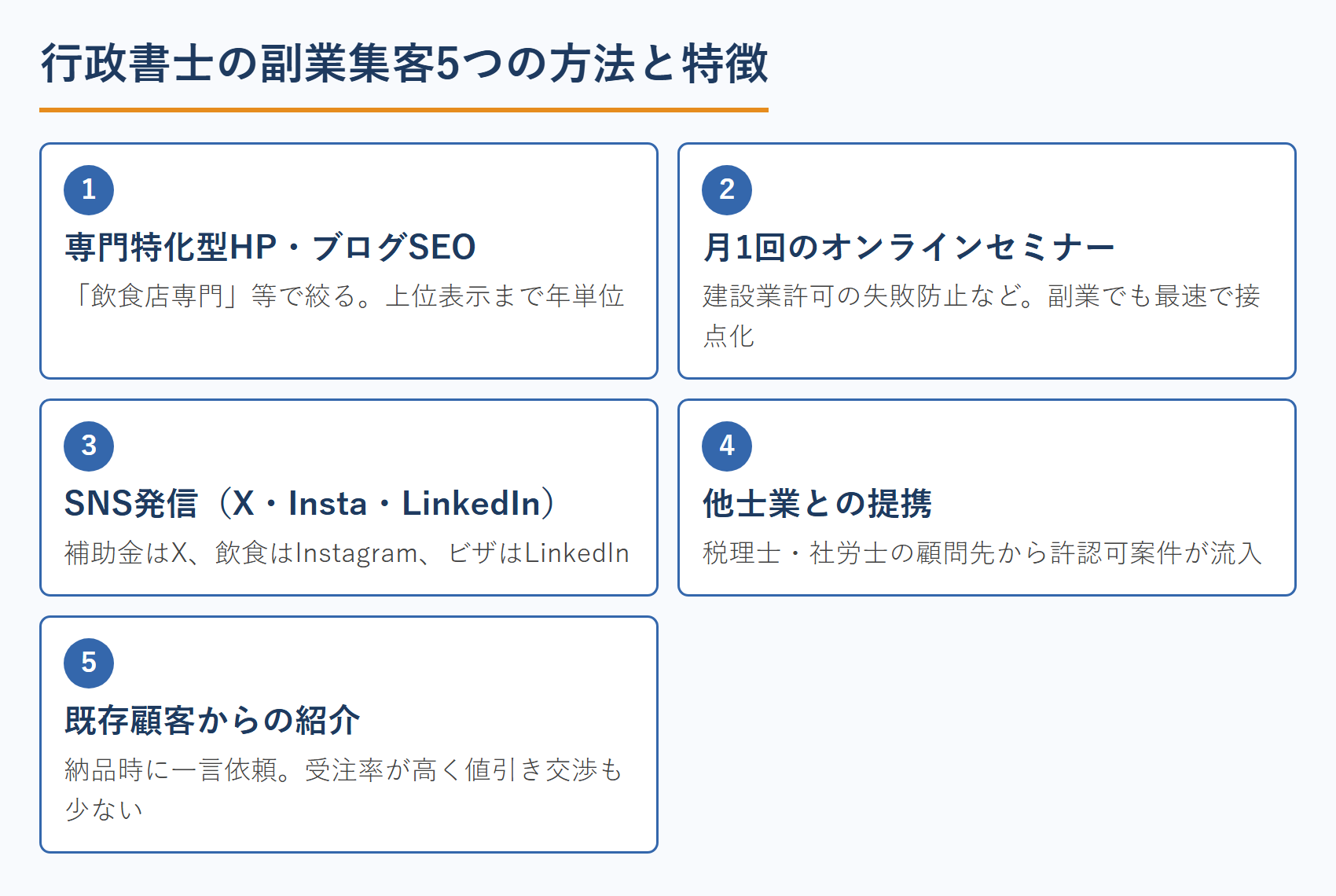 行政書士の副業集客5つの方法と特徴

1
専門特化型HP・ブログSEO
「飲食店専門」等で絞る。上位表示まで年単位

2
月1回のオンラインセミナー
建設業許可の失敗防止など。副業でも最速で接点化

3
SNS発信（X・Insta・LinkedIn）
補助金はX、飲食はInstagram、ビザはLinkedIn

4
他士業との提携
税理士・社労士の顧問先から許認可案件が流入

5
既存顧客からの紹介
納品時に一言依頼。受注率が高く値引き交渉も少ない