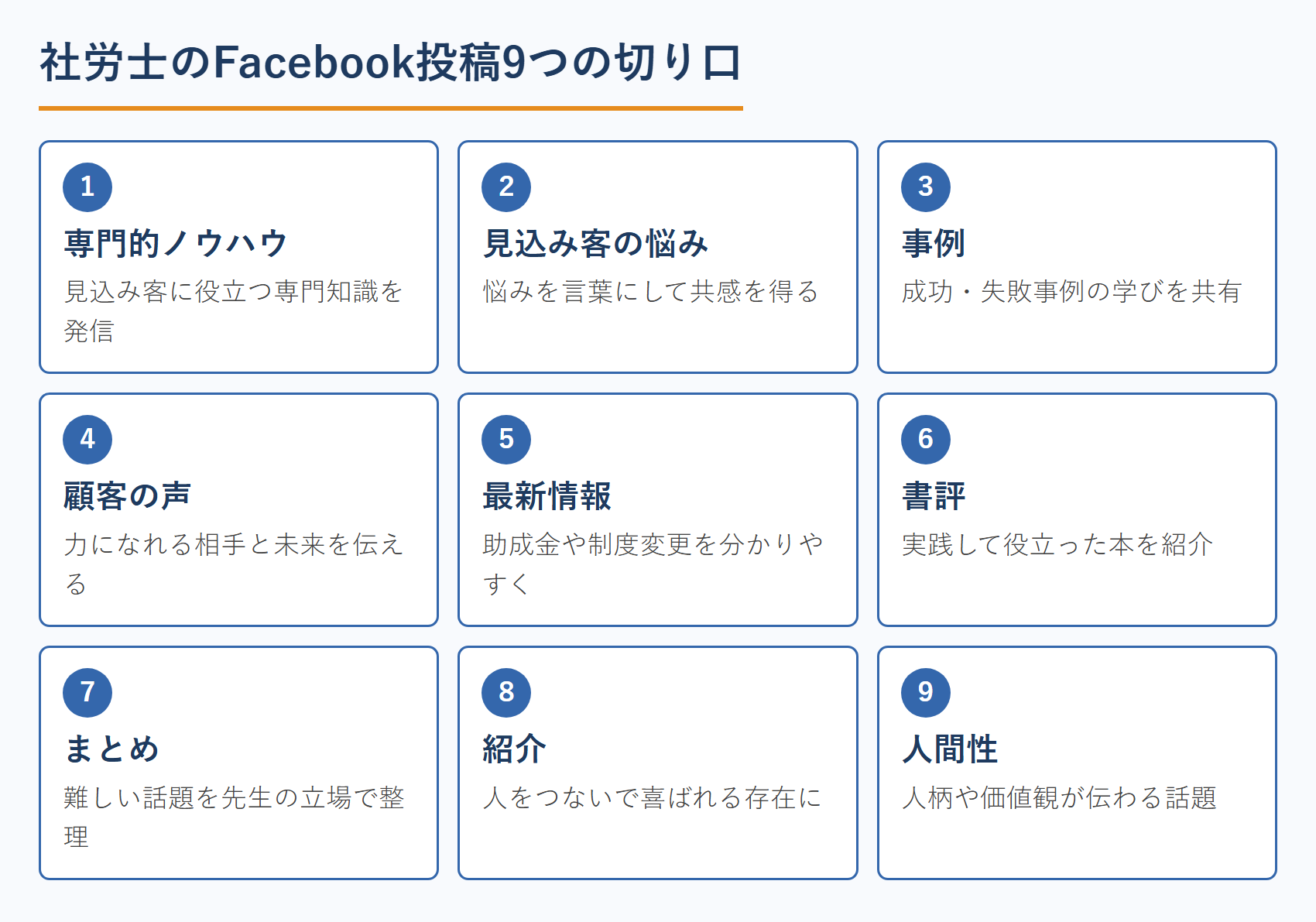 社労士のFacebook投稿9つの切り口

1
専門的ノウハウ
見込み客に役立つ専門知識を発信

2
見込み客の悩み
悩みを言葉にして共感を得る

3
事例
成功・失敗事例の学びを共有

4
顧客の声
力になれる相手と未来を伝える

5
最新情報
助成金や制度変更を分かりやすく

6
書評
実践して役立った本を紹介

7
まとめ
難しい話題を先生の立場で整理

8
紹介
人をつないで喜ばれる存在に

9
人間性
人柄や価値観が伝わる話題